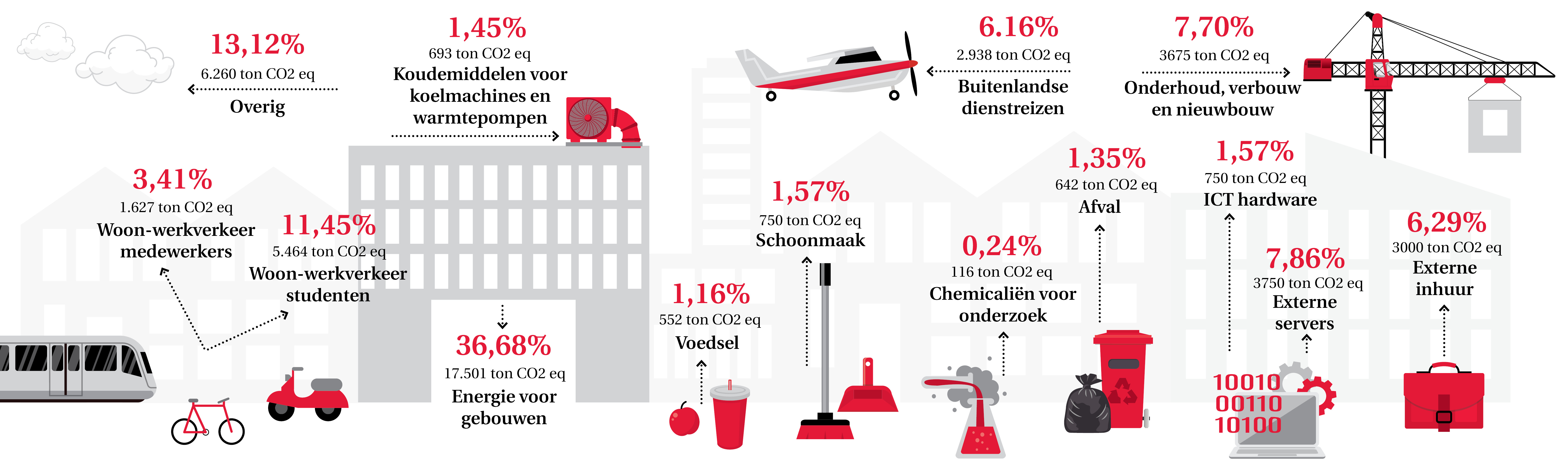 13,12%
6.260 ton CO2 eq
Overig

1,45%
693 ton CO2 eq
Koudemiddelen voor koelmachines en warmtepompen

6.16%
2.938 ton CO2 eq
Buitenlandse dienstreizen

7,70%
3675 ton CO2 eq
Onderhoud, verbouw en nieuwbouw

3,41%
1.627 ton CO2 eq
Woon-werkverkeer medewerkers

11,45%
5.464 ton CO2 eq
Woon-werkverkeer studenten

36,68%
17.501 ton CO2 eq
Energie voor gebouwen

1,16%
552 ton CO2 eq
Voedsel

1,57%
750 ton CO2 eq
Schoonmaak

0,24%
116 ton CO2 eq
Chemicaliën voor onderzoek

1,35%
642 ton CO2 eq
Afval

1,57%
750 ton CO2 eq
ICT hardware

7,86%
3750 ton CO2 eq
Externe servers

6,29%
3000 ton CO2 eq
Externe inhuur

10010
00110
10100