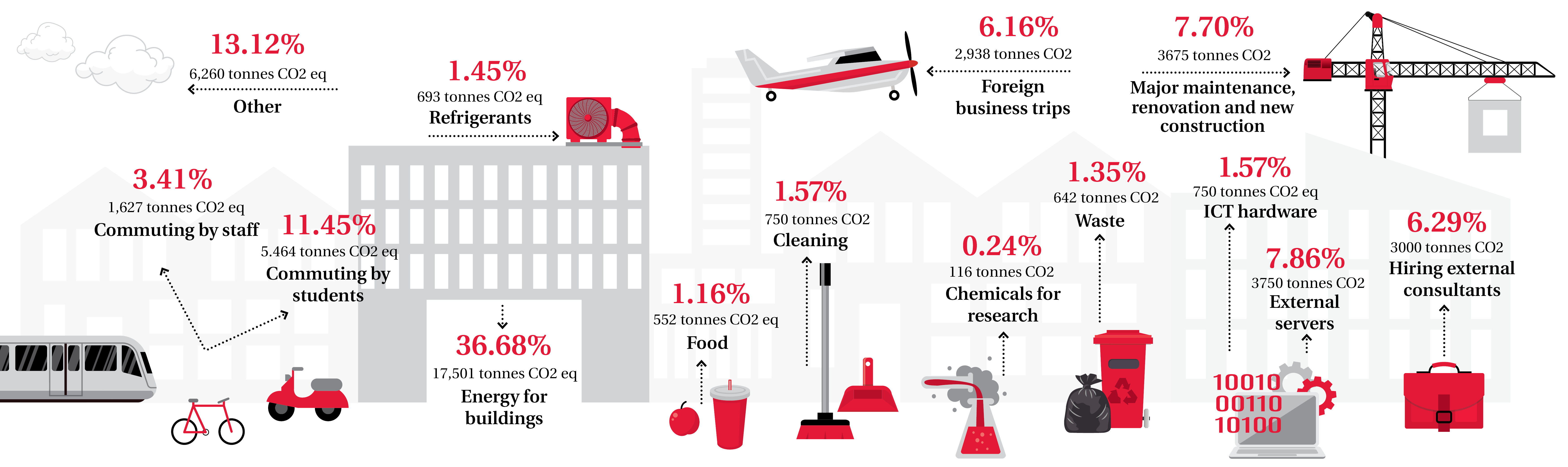 13.12%
6,260 tonnes CO2 eq
Other

1.45%
693 tonnes CO2 eq
Refrigerants

6.16%
2,938 tonnes CO2
Foreign business trips

7.70%
3675 tonnes CO2
Major maintenance, renovation and new construction

3.41%
1,627 tonnes CO2 eq
Commuting by staff

11.45%
5.464 tonnes CO2 eq
Commuting by students

36.68%
17,501 tonnes CO2 eq
Energy for buildings

1.16%
552 tonnes CO2 eq
Food

1.57%
750 tonnes CO2
Cleaning

0.24%
116 tonnes CO2
Chemicals for research

1.35%
642 tonnes CO2
Waste

1.57%
750 tonnes CO2 eq
ICT hardware

7.86%
3750 tonnes CO2
External servers

6.29%
3000 tonnes CO2
Hiring external consultants

10010
00110
10100