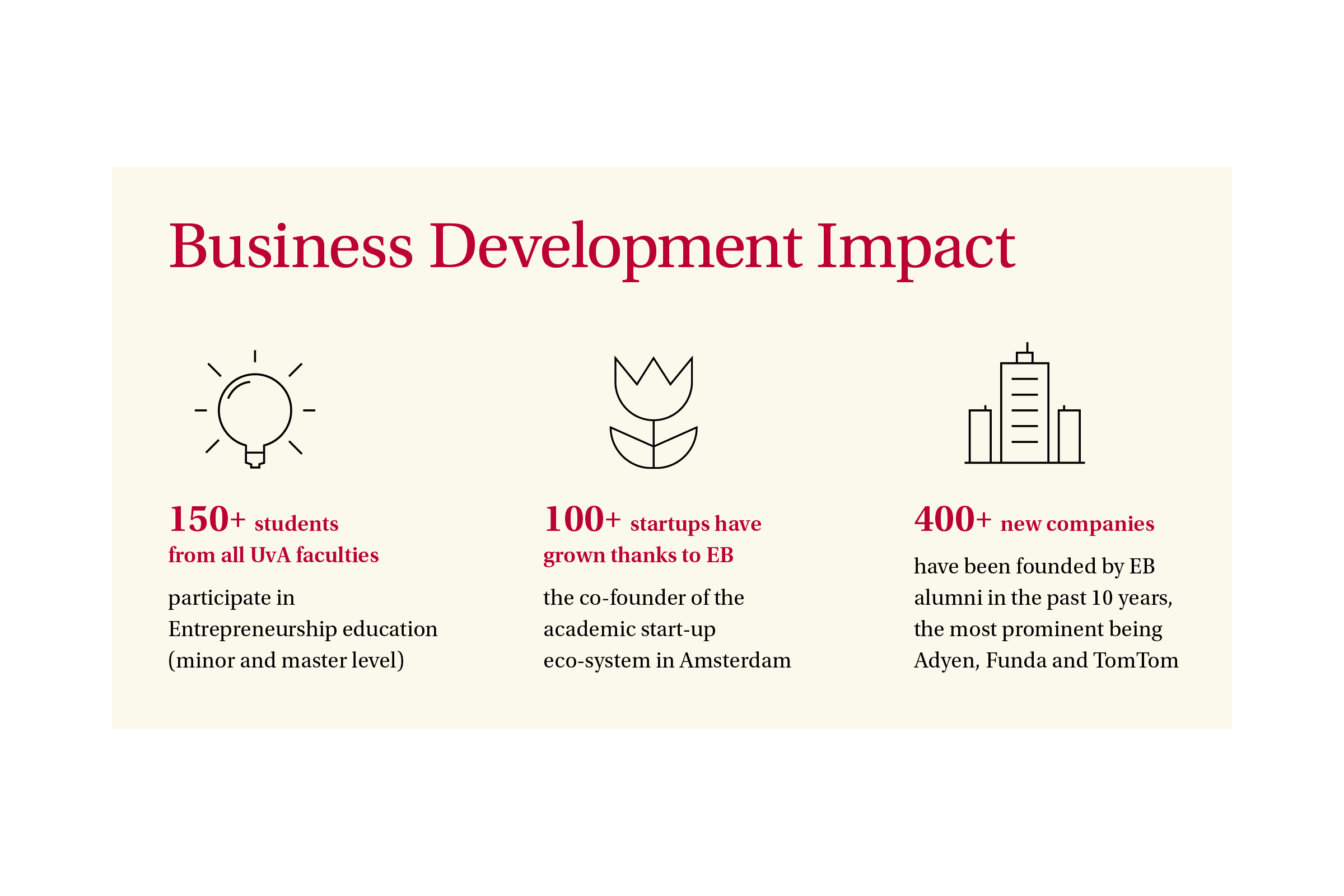 Business Development Impact

150+ students from all UvA faculties

participate in Entrepreneurship education (minor and master level)

100+ startups have grown thanks to EB

the co-founder of the academic start-up eco-system in Amsterdam

400+ new companies

have been founded by EB alumni in the past 10 years, the most prominent being Adyen, Funda and TomTom