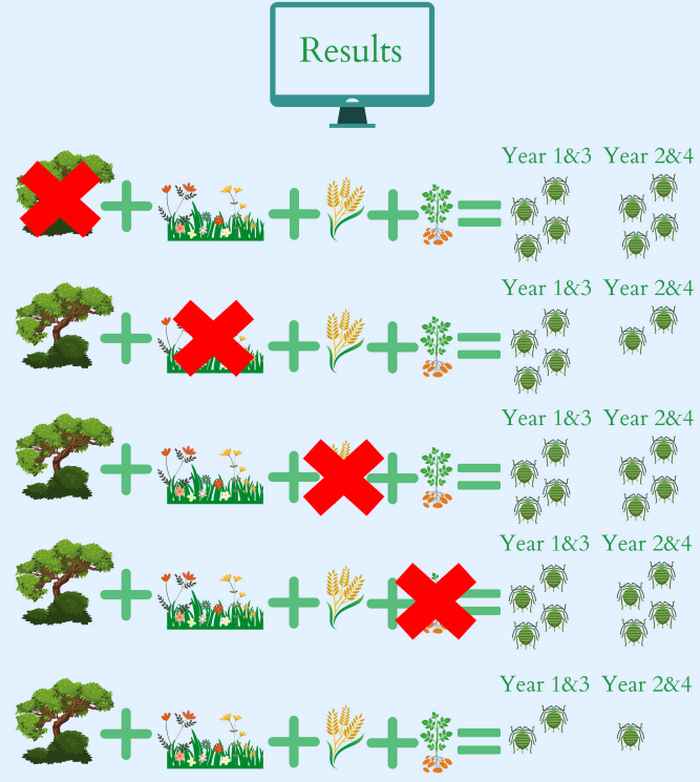 Results

Year 1&3 Year 2&4

Year 1&3 Year 2&4

Year 1&3 Year 2&4

Year 1&3 Year 2&4

Year 1&3 Year 2&4